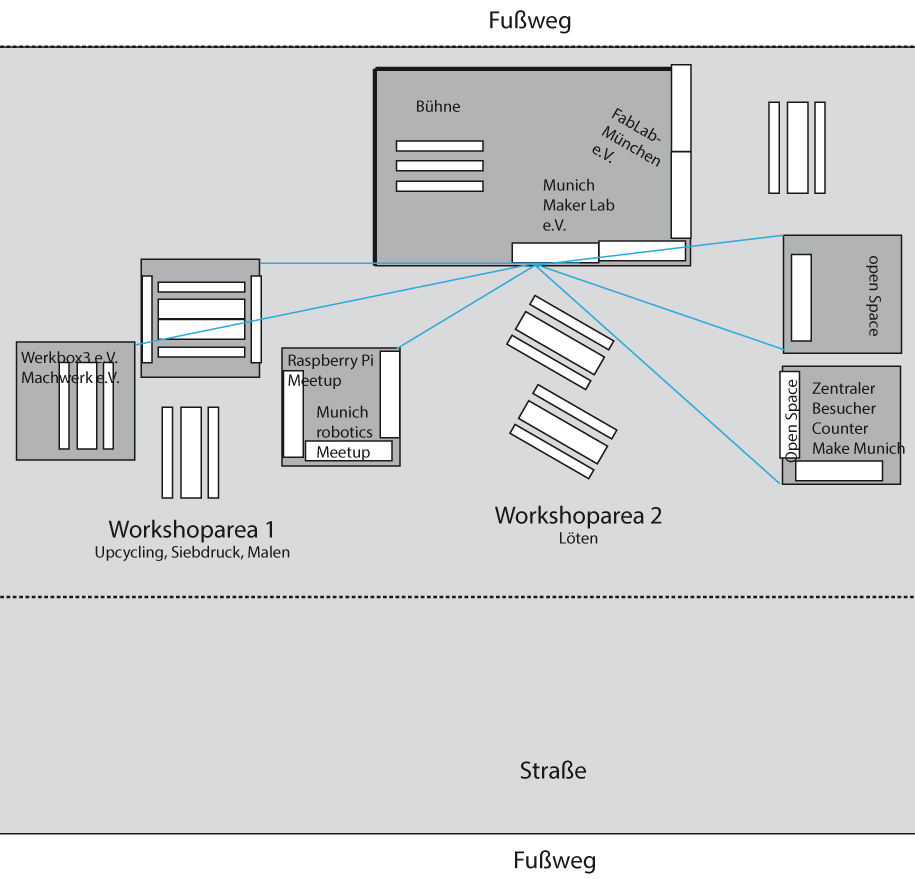 Fußweg

Bühne

FabLab-München e.V.

Munich Maker Lab e.V.

open Space

Werkbox3 e.V.
Machwerk e.V.

Raspberry Pi Meetup

Munich robotics Meetup

Open Space

Zentraler Besucher Counter Make Munich

Workshoparea 1
Upcycling, Siebdruck, Malen

Workshoparea 2
Löten

Straße

Fußweg